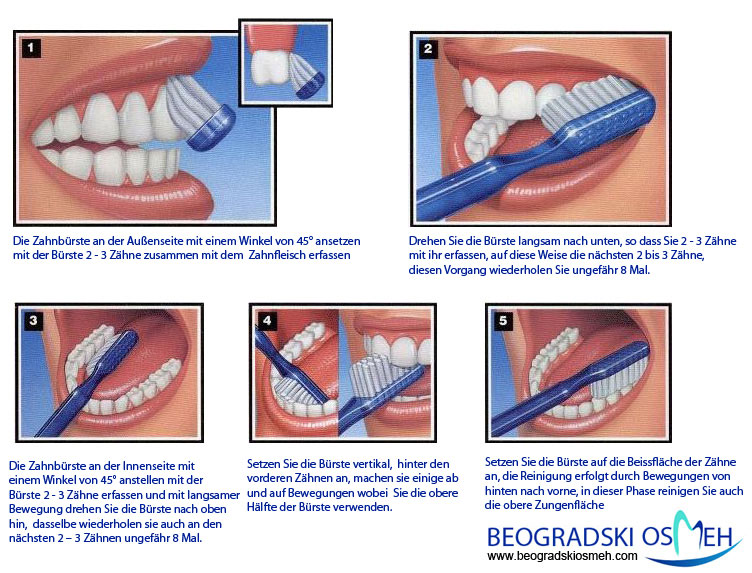 1

Die Zahnbürste an der Außenseite mit einem Winkel von 45° ansetzen mit der Bürste 2 - 3 Zähne zusammen mit dem Zahnfleisch erfassen

2

Drehen Sie die Bürste langsam nach unten, so dass Sie 2 - 3 Zähne mit ihr erfassen, auf diese Weise die nächsten 2 bis 3 Zähne, diesen Vorgang wiederholen Sie ungefähr 8 Mal.

3

Die Zahnbürste an der Innenseite mit einem Winkel von 45° anstellen mit der Bürste 2 - 3 Zähne erfassen und mit langsamer Bewegung drehen Sie die Bürste nach oben hin, dasselbe wiederholen sie auch an den nächsten 2 – 3 Zähnen ungefähr 8 Mal.

4

Setzen Sie die Bürste vertikal, hinter den vorderen Zähnen an, machen sie einige ab und auf Bewegungen wobei Sie die obere Hälfte der Bürste verwenden.

5

Setzen Sie die Bürste auf die Beissfläche der Zähne an, die Reinigung erfolgt durch Bewegungen von hinten nach vorne, in dieser Phase reinigen Sie auch die obere Zungenfläche

BEOGRADSKI OSMEH
www.beogradskiosmeh.com